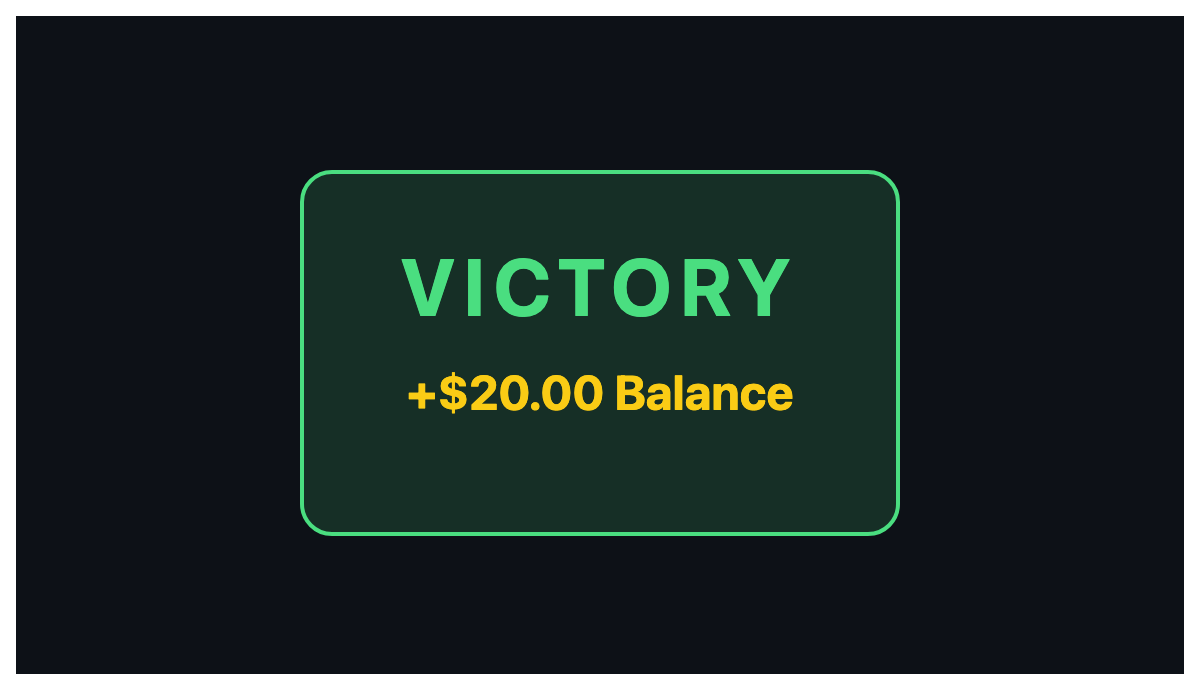 VICTORY

+$20.00 Balance